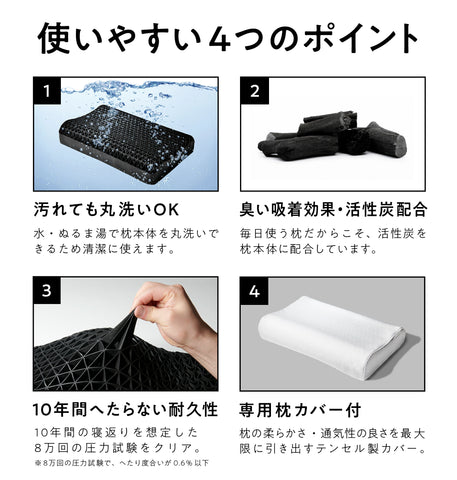 使いやすい4つのポイント

1

汚れても丸洗いOK

水・ぬるま湯で枕本体を丸洗いできるため清潔に使えます。

2

臭い吸着効果・活性炭配合

毎日使う枕だからこそ、活性炭を枕本体に配合しています。

3

10年間へたらない耐久性

10年間の寝返りを想定した8万回の圧力試験をクリア。

※8万回の圧力試験で、へたり度合いが0.6%以下

4

専用枕カバー付

枕の柔らかさ・通気性の良さを最大限に引き出すテンセル製カバー。